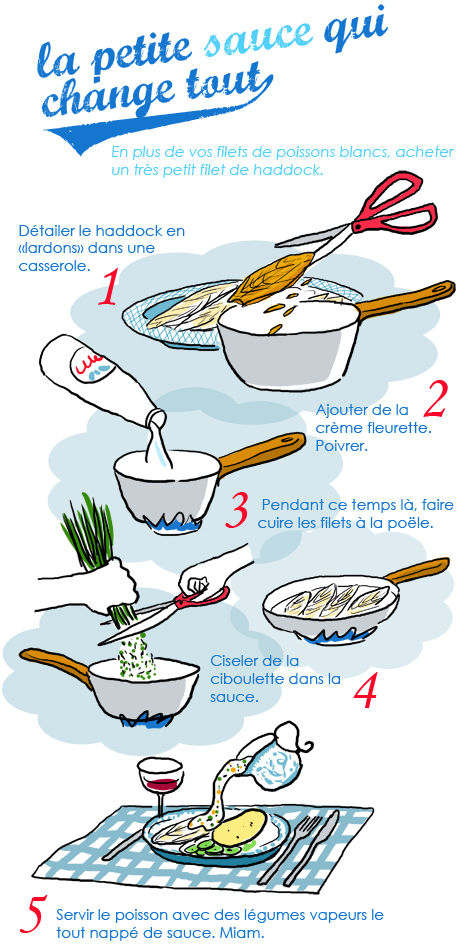 la petite sauce qui change tout

En plus de vos filets de poissons blancs, acheter un très petit filet de haddock.

Détailler le haddock en «lardons» dans une casserole.

1

2

Ajouter de la crème fleurette. Poivrer.

3

Pendant ce temps là, faire cuire les filets à la poële.

Ciseler de la ciboulette dans la sauce.

4

5

Servir le poisson avec des légumes vapeurs le tout nappé de sauce. Miam.